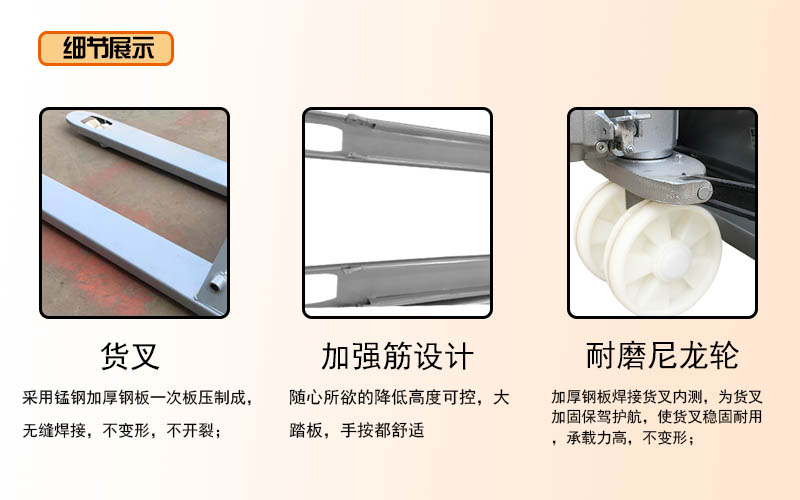 细节展示

货叉

采用锰钢加厚钢板一次板压制成，无缝焊接，不变形，不开裂；

加强筋设计

随心所欲的降低高度可控，大踏板，手按都舒适

耐磨尼龙轮

加厚钢板焊接货叉内测，为货叉加固保驾护航，使货叉稳固耐用，承载力高，不变形；